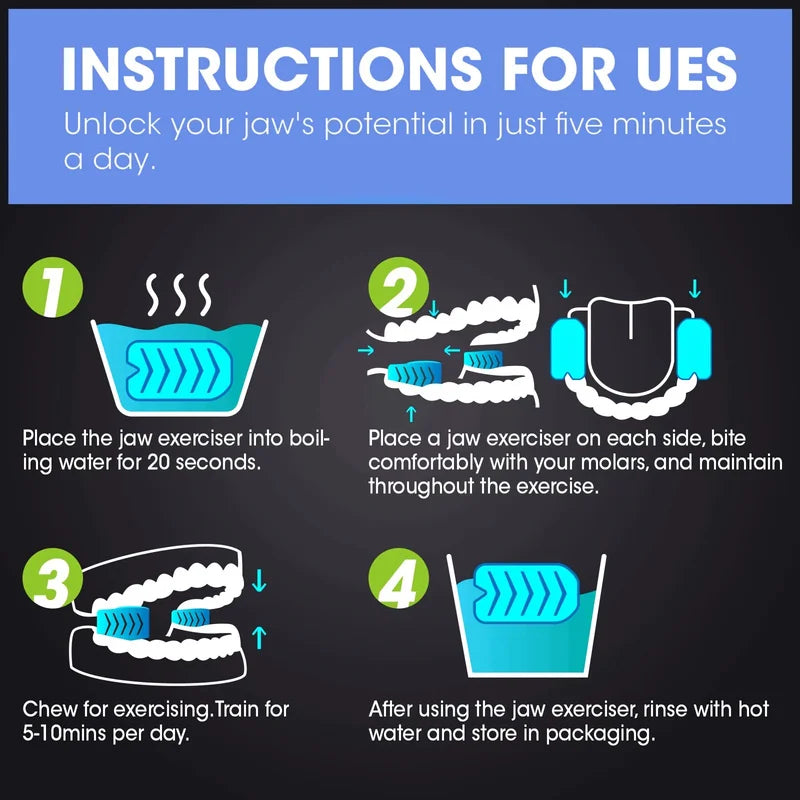 INSTRUCTIONS FOR UES

Unlock your jaw's potential in just five minutes a day.

1

Place the jaw exerciser into boiling water for 20 seconds.

2

Place a jaw exerciser on each side, bite comfortably with your molars, and maintain throughout the exercise.

3

Chew for exercising.Train for 5-10mins per day.

4

After using the jaw exerciser, rinse with hot water and store in packaging.