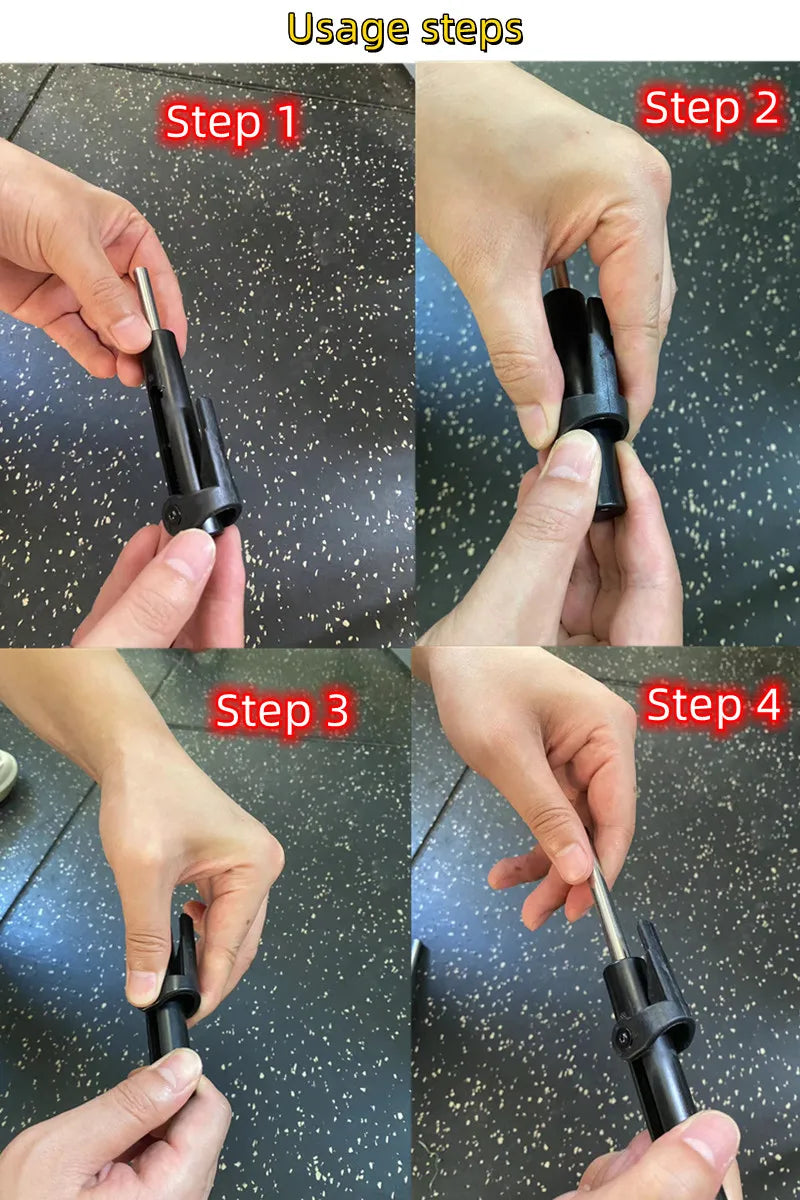 Usage steps

Step 1

Step 2

Step 3

Step 4